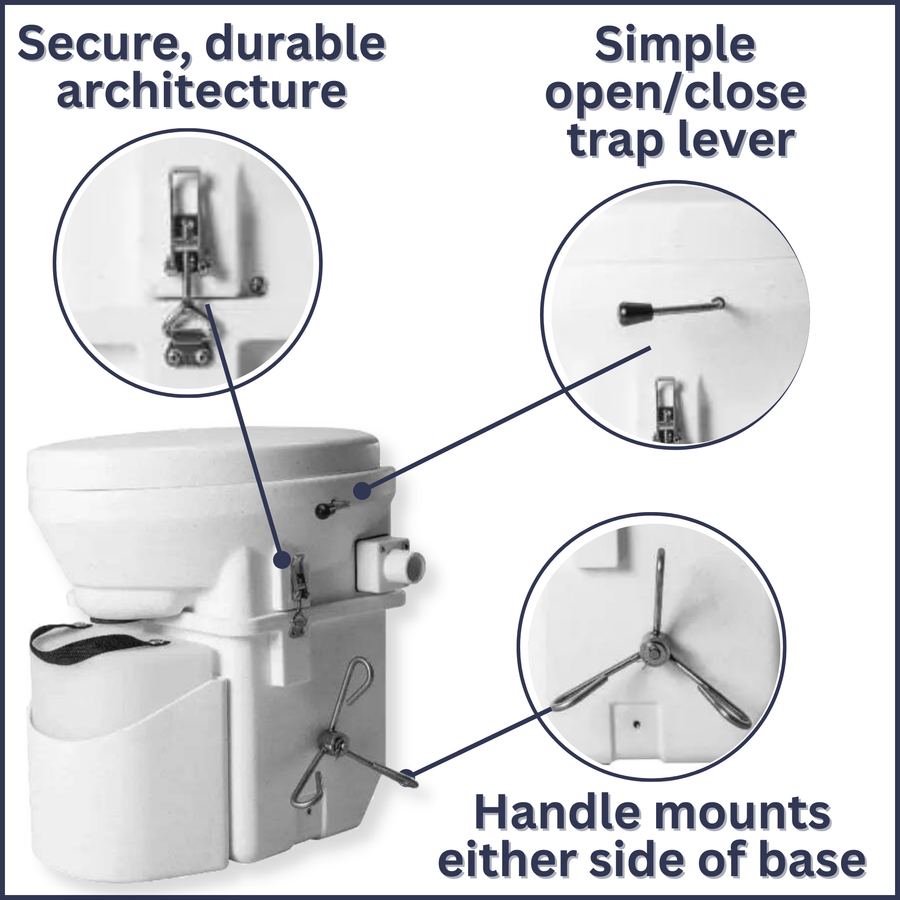 Secure, durable architecture

Simple open/close trap lever

Handle mounts either side of base