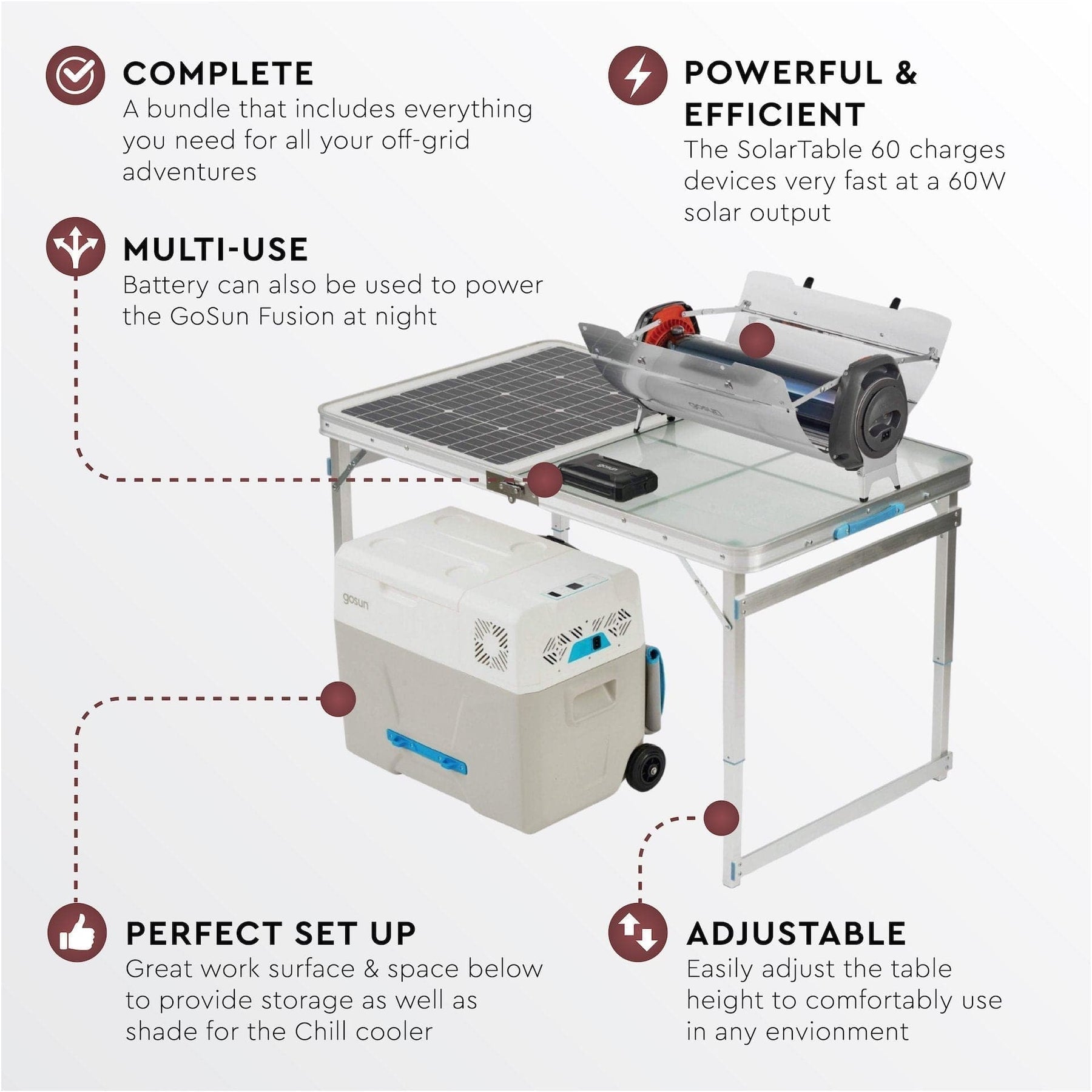 COMPLETE
A bundle that includes everything you need for all your off-grid adventures

POWERFUL & EFFICIENT
The SolarTable 60 charges devices very fast at a 60W solar output

MULTI-USE
Battery can also be used to power the GoSun Fusion at night

gosun

gosun

gosun

PERFECT SET UP
Great work surface & space below to provide storage as well as shade for the Chill cooler

ADJUSTABLE
Easily adjust the table height to comfortably use in any envionment