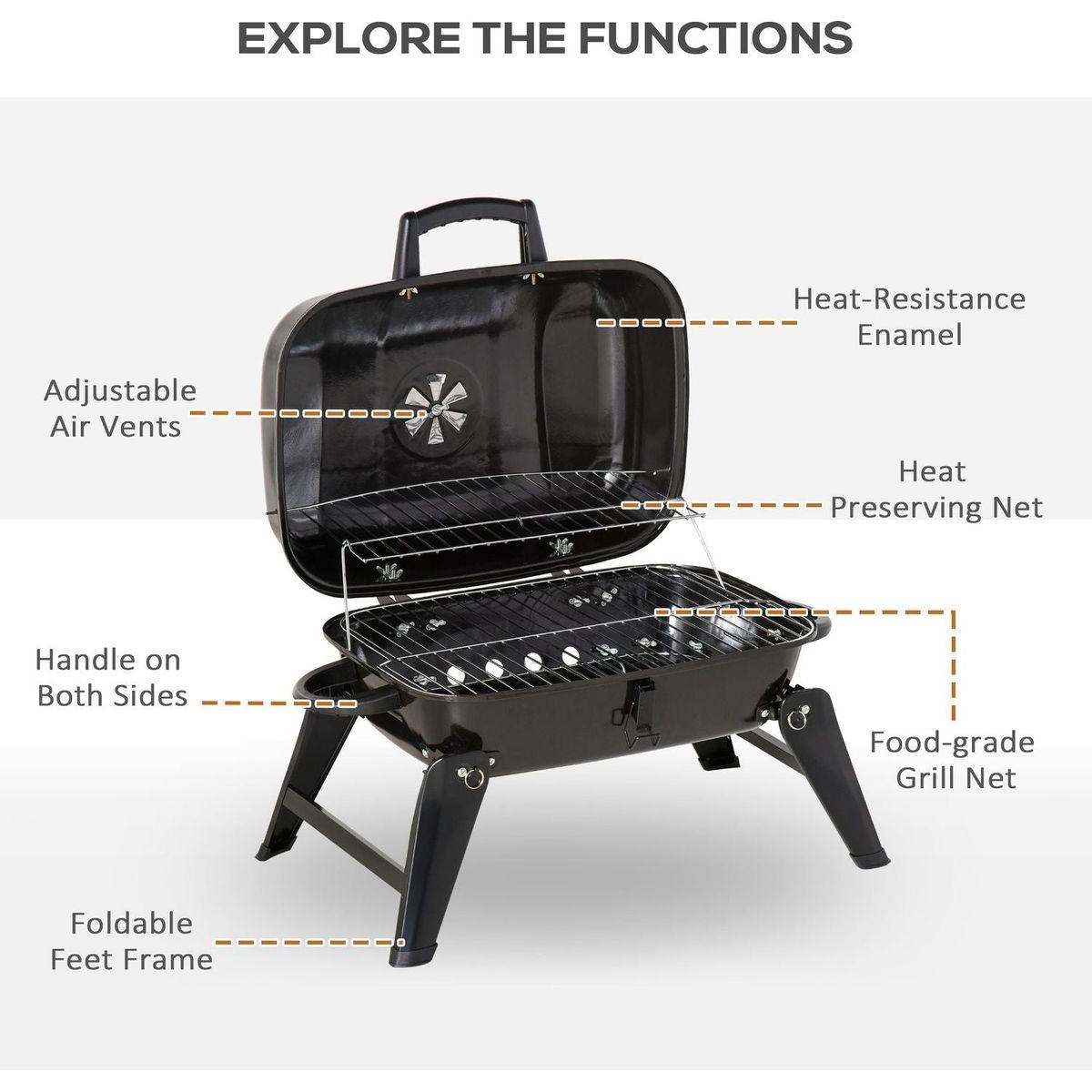 EXPLORE THE FUNCTIONS

Heat-Resistance Enamel

Adjustable Air Vents

Heat Preserving Net

Handle on Both Sides

Food-grade Grill Net

Foldable Feet Frame