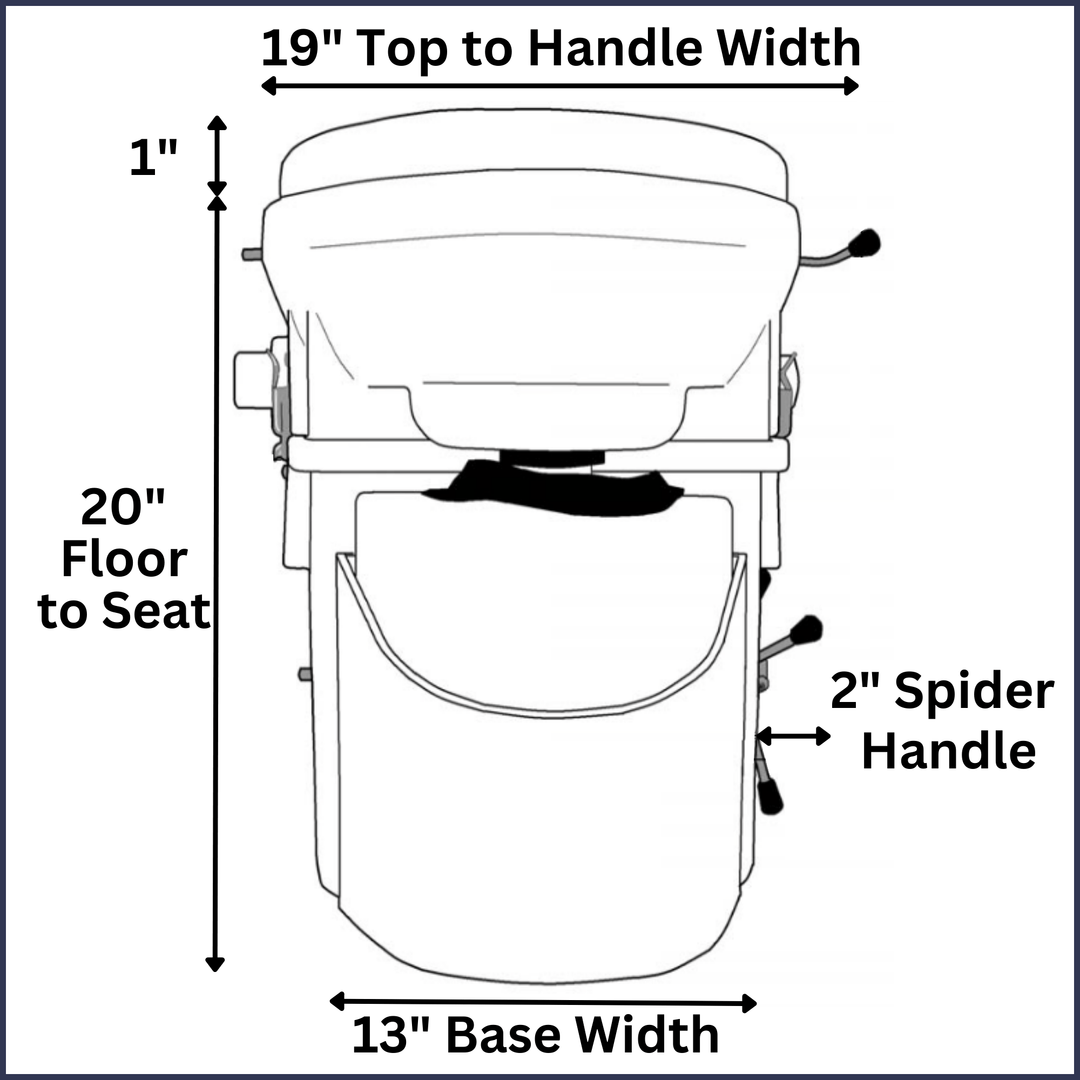 19" Top to Handle Width

1"

20" Floor to Seat

2" Spider Handle

13" Base Width