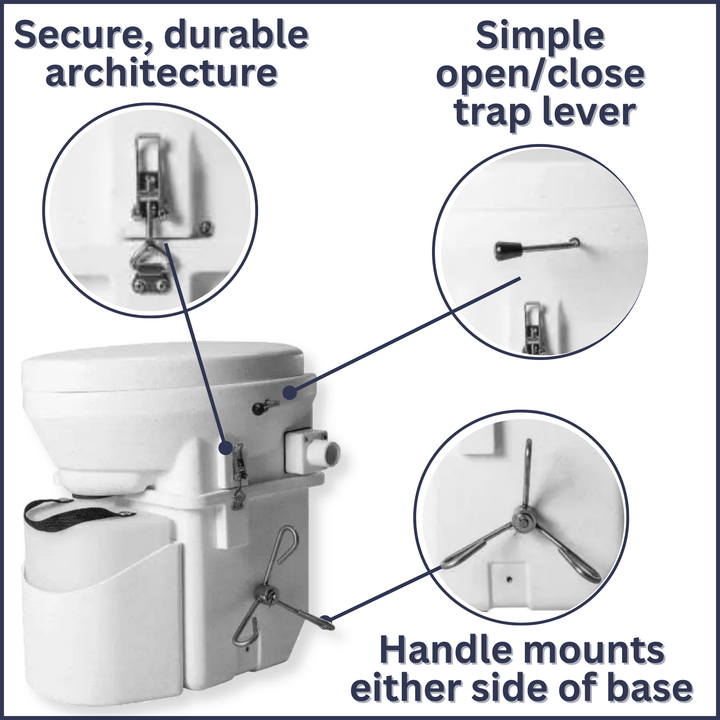 Secure, durable architecture

Simple open/close trap lever

Handle mounts either side of base