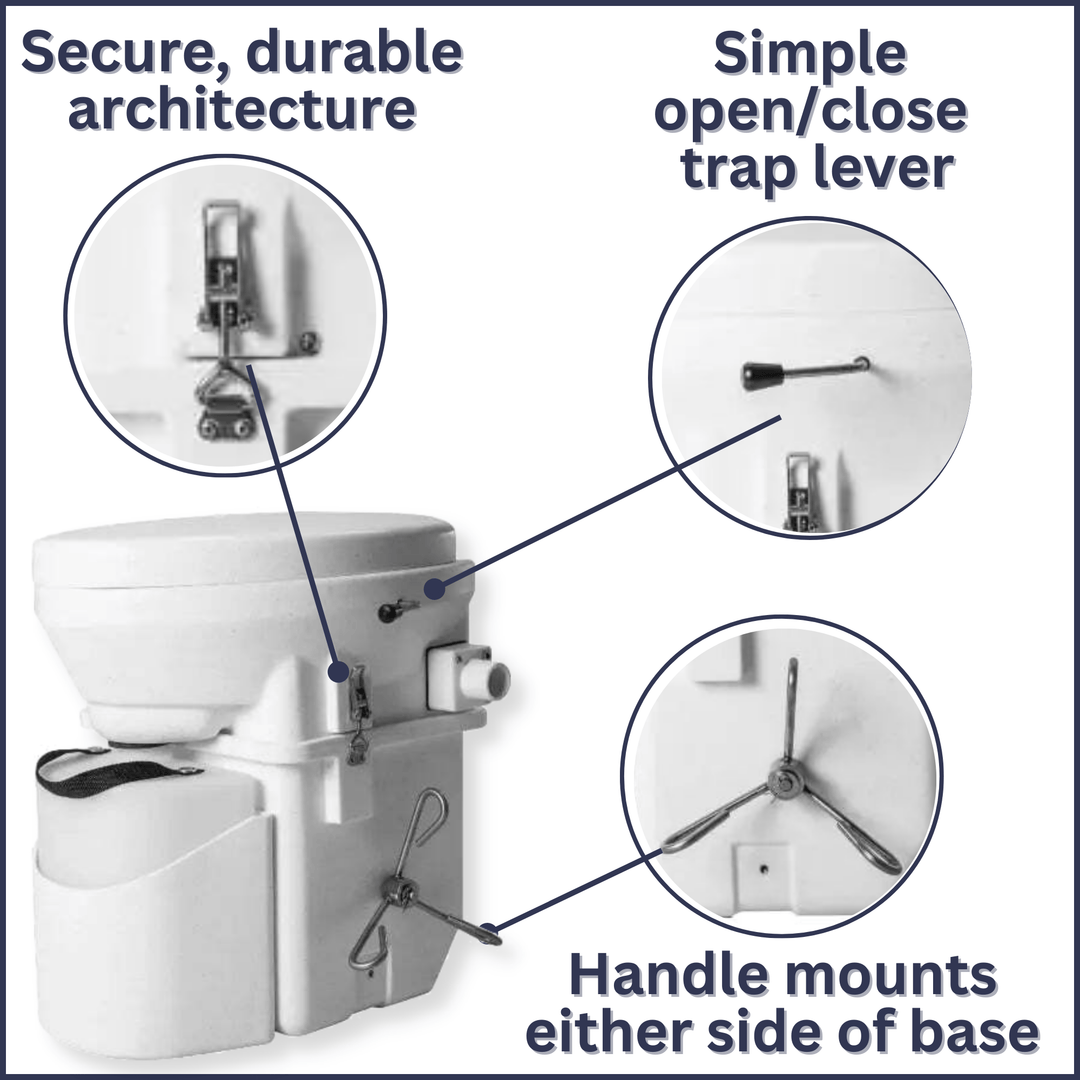 Secure, durable architecture

Simple open/close trap lever

Handle mounts either side of base