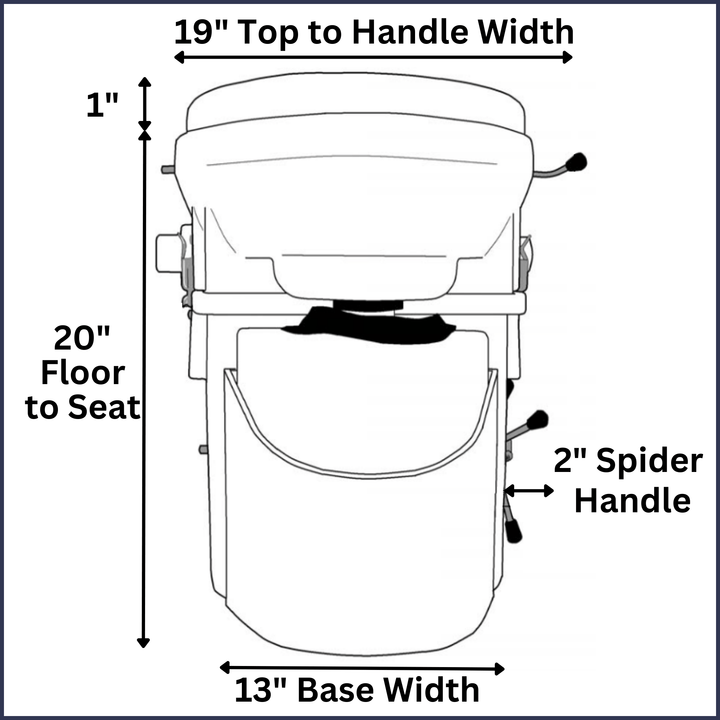 19" Top to Handle Width

1"

20" Floor to Seat

2" Spider Handle

13" Base Width