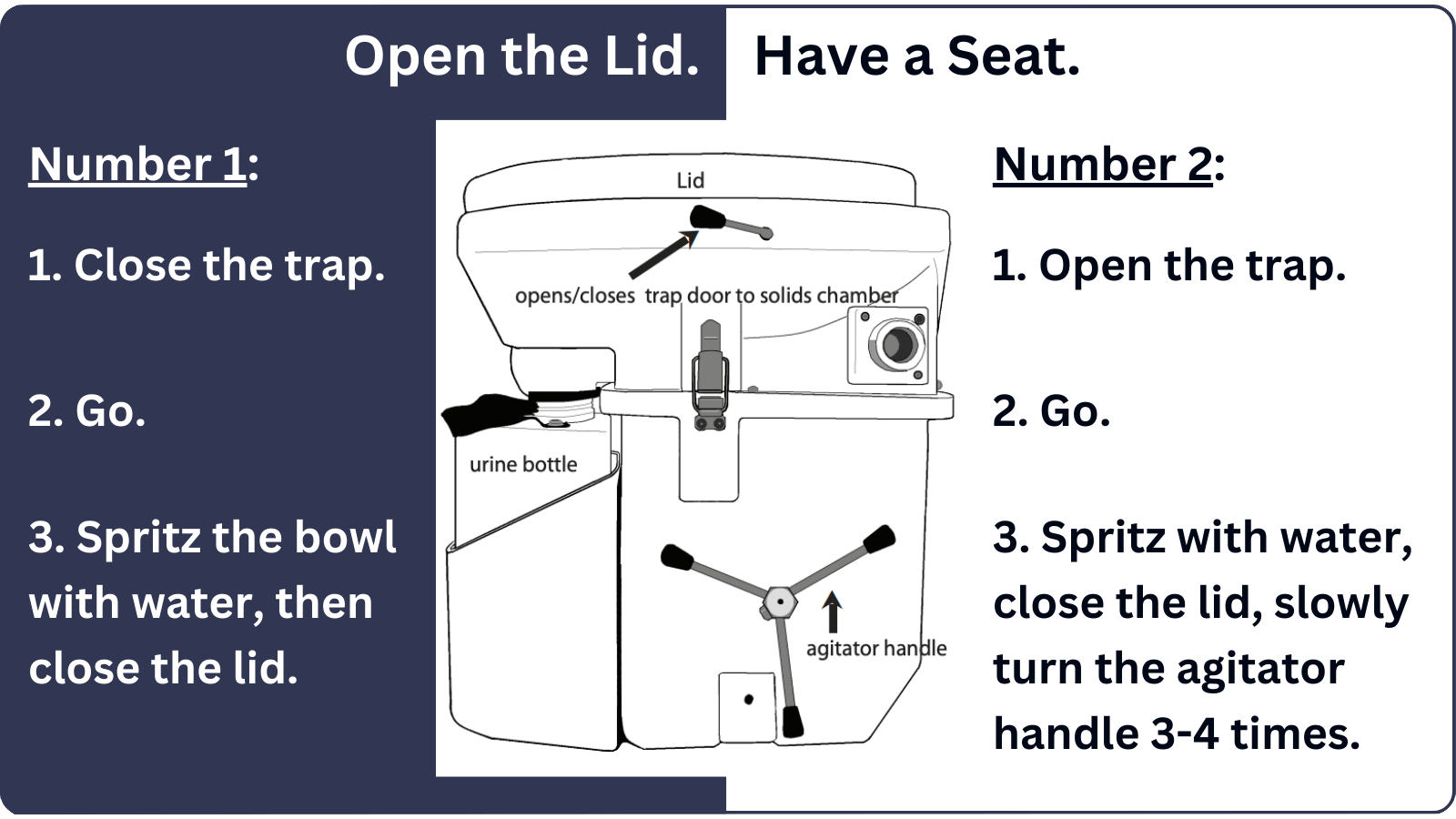 Open the Lid. Have a Seat.

Number 1:

1. Close the trap.

2. Go.

3. Spritz the bowl with water, then close the lid.

Lid

opens/closes trap door to solids chamber

urine bottle

agitator handle

Number 2:

1. Open the trap.

2. Go.

3. Spritz with water, close the lid, slowly turn the agitator handle 3-4 times.